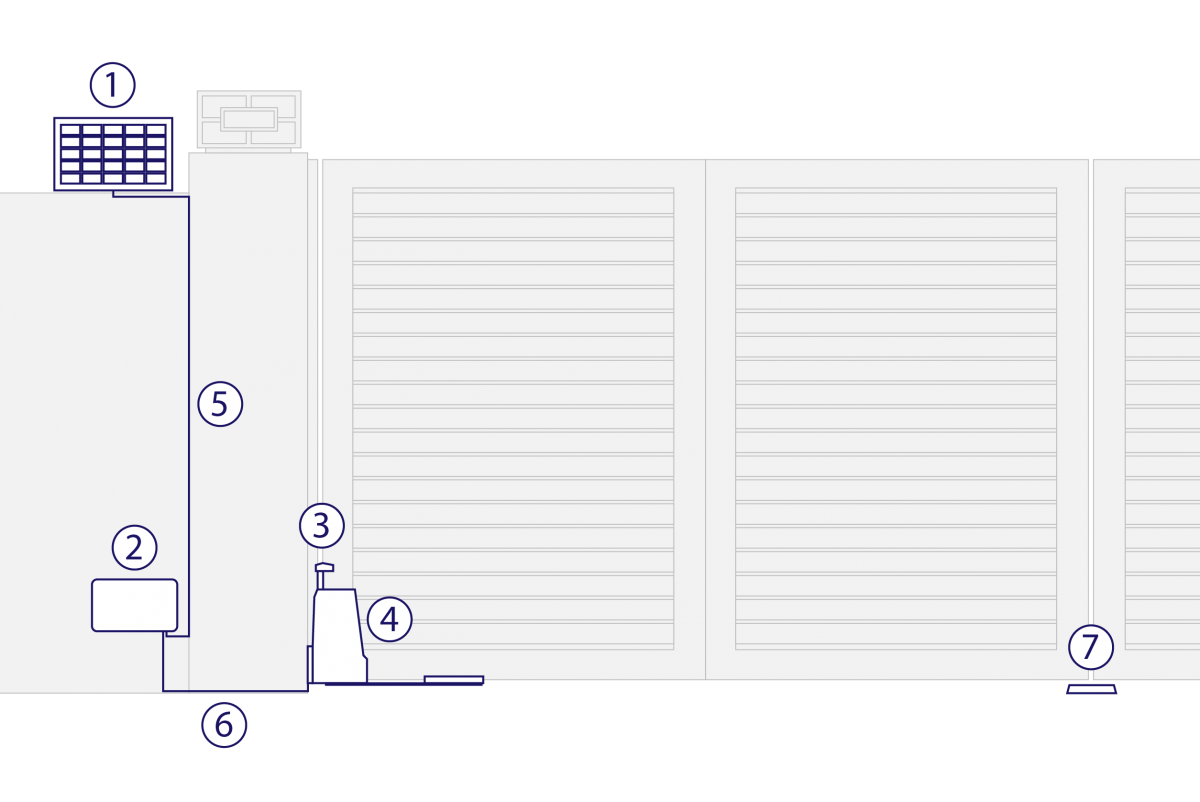 1
5
2
3
4
6
7